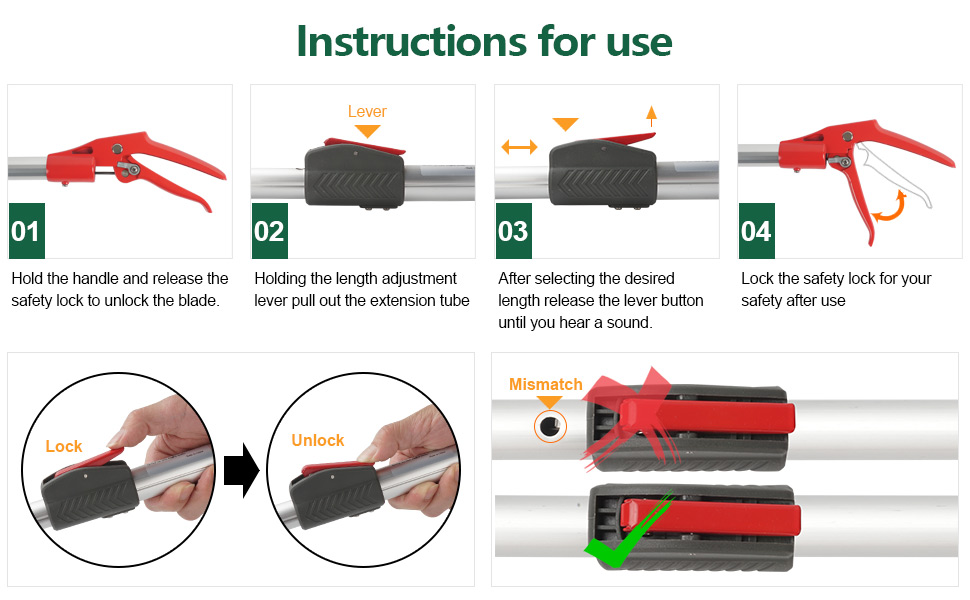 Instructions for use

01

Hold the handle and release the safety lock to unlock the blade.

Lever

02

Holding the length adjustment lever pull out the extension tube

03

After selecting the desired length release the lever button until you hear a sound.

04

Lock the safety lock for your safety after use

Lock

Unlock

Mismatch